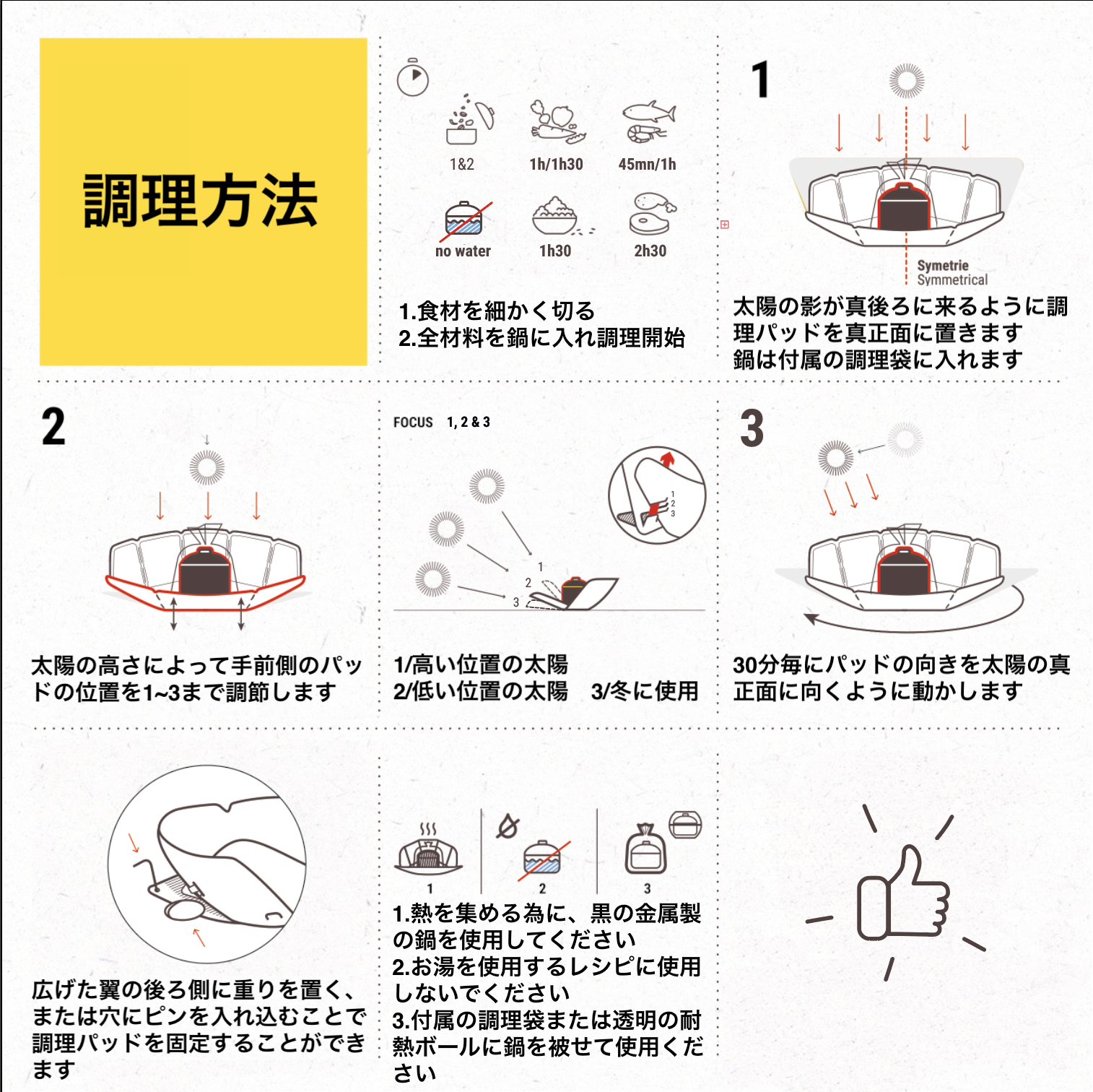 調理方法

1&2
1h/1h30
45mn/1h
no water
1h30
2h30

1.食材を細かく切る
2.全材料を鍋に入れ調理開始

1

Symetrie
Symmetrical

太陽の影が真後ろに来るように調理パッドを真正面に置きます
鍋は付属の調理袋に入れます

2

太陽の高さによって手前側のパッドの位置を1~3まで調節します

FOCUS 1, 2 & 3

1
2
3
1
2
3

1/高い位置の太陽
2/低い位置の太陽 3/冬に使用

3

30分毎にパッドの向きを太陽の真正面に向くように動かします

広げた翼の後ろ側に重りを置く、または穴にピンを入れ込むことで調理パッドを固定することができます

1
2
3

1.熱を集める為に、黒の金属製の鍋を使用してください
2.お湯を使用するレシピに使用しないでください
3.付属の調理袋または透明の耐熱ボールに鍋を被せて使用ください